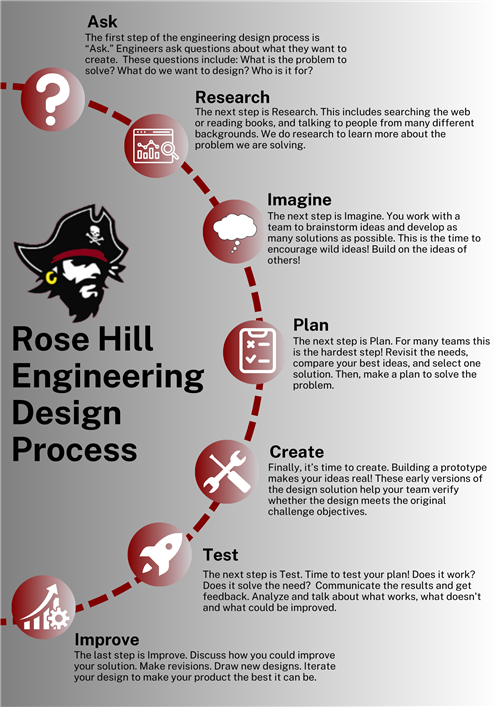 Ask
The first step of the engineering design process is "Ask." Engineers ask questions about what they want to create. These questions include: What is the problem to solve? What do we want to design? Who is it for?

Research
The next step is Research. This includes searching the web or reading books, and talking to people from many different backgrounds. We do research to learn more about the problem we are solving.

Imagine
The next step is Imagine. You work with a team to brainstorm ideas and develop as many solutions as possible. This is the time to encourage wild ideas! Build on the ideas of others!

Rose Hill Engineering Design Process

Plan
The next step is Plan. For many teams this is the hardest step! Revisit the needs, compare your best ideas, and select one solution. Then, make a plan to solve the problem.

Create
Finally, it's time to create. Building a prototype makes your ideas real! These early versions of the design solution help your team verify whether the design meets the original challenge objectives.

Test
The next step is Test. Time to test your plan! Does it work? Does it solve the need? Communicate the results and get feedback. Analyze and talk about what works, what doesn't and what could be improved.

Improve
The last step is Improve. Discuss how you could improve your solution. Make revisions. Draw new designs. Iterate your design to make your product the best it can be.